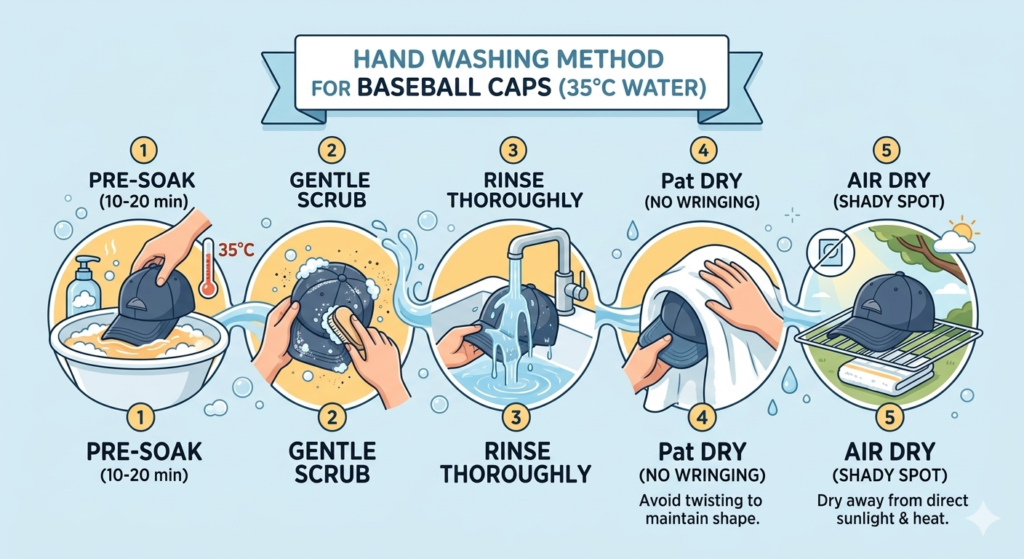 HAND WASHING METHOD FOR BASEBALL CAPS (35°C WATER)

1
PRE-SOAK
(10-20 min)

2
GENTLE SCRUB

3
RINSE THOROUGHLY

4
Pat DRY
(NO WRINGING)

5
AIR DRY
(SHADY SPOT)

35°C

1
PRE-SOAK
(10-20 min)

2
GENTLE SCRUB

3
RINSE THOROUGHLY

4
Pat DRY
(NO WRINGING)
Avoid twisting to maintain shape.

5
AIR DRY
(SHADY SPOT)
Dry away from direct sunlight & heat.