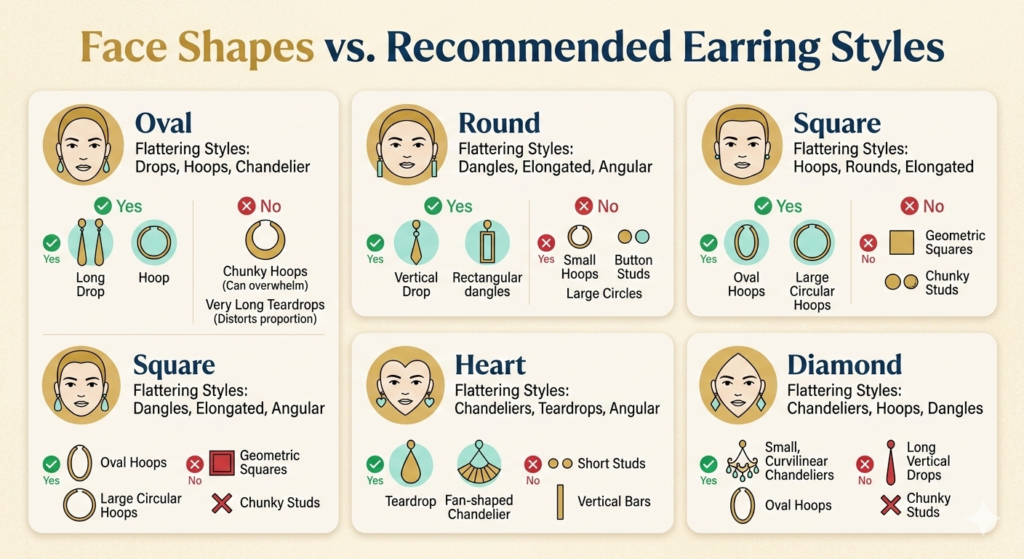 Face Shapes vs. Recommended Earring Styles

Oval
Flattering Styles:
Drops, Hoops, Chandelier

Yes
Yes
Long Drop
Hoop

No
Chunky Hoops
(Can overwhelm)
Very Long Teardrops
(Distorts proportion)

Round
Flattering Styles:
Dangles, Elongated, Angular

Yes
Yes
Vertical Drop
Rectangular dangles

No
Yes
Small Hoops
Button Studs
Large Circles

Square
Flattering Styles:
Hoops, Rounds, Elongated

Yes
Yes
Oval Hoops
Large Circular Hoops

No
No
Geometric Squares
Chunky Studs

Square
Flattering Styles:
Dangles, Elongated, Angular

Yes
Oval Hoops
Large Circular Hoops
No
Geometric Squares
Chunky Studs

Heart
Flattering Styles:
Chandeliers, Teardrops, Angular

Yes
Teardrop
Fan-shaped Chandelier
No
Short Studs
Vertical Bars

Diamond
Flattering Styles:
Chandeliers, Hoops, Dangles

Yes
Small, Curvilinear Chandeliers
Oval Hoops
No
Long Vertical Drops
Chunky Studs